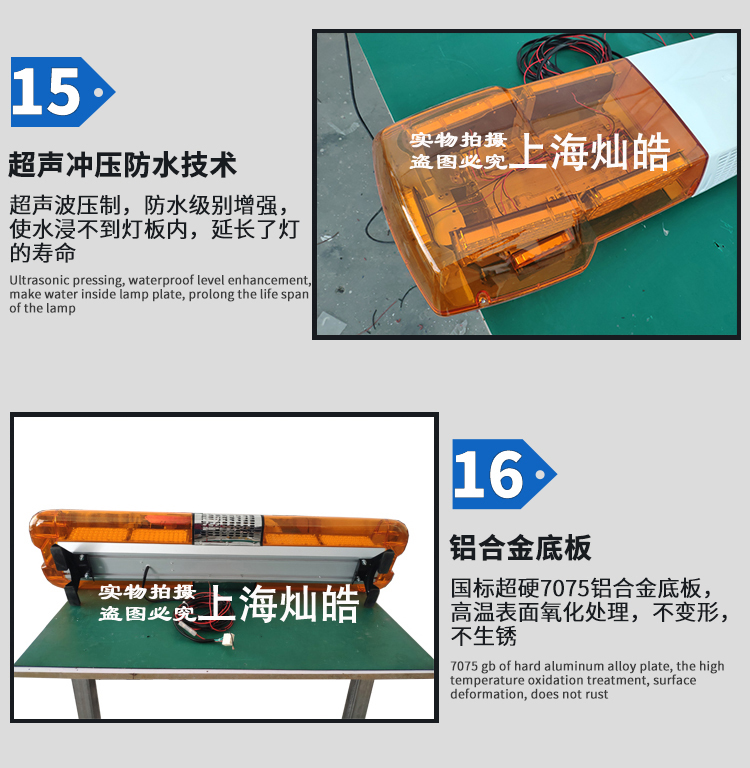 15

超声冲压防水技术

超声波压制，防水级别增强，使水浸不到灯板内，延长了灯的寿命

Ultrasonic pressing, waterproof level enhancement, make water inside lamp plate, prolong the life span of the lamp

实物拍摄
盗图必究
上海灿皓

实物拍摄
盗图必究
上海灿皓

16

铝合金底板

国标超硬7075铝合金底板，高温表面氧化处理，不变形，不生锈

7075 gb of hard aluminum alloy plate, the high temperature oxidation treatment, surface deformation, does not rust